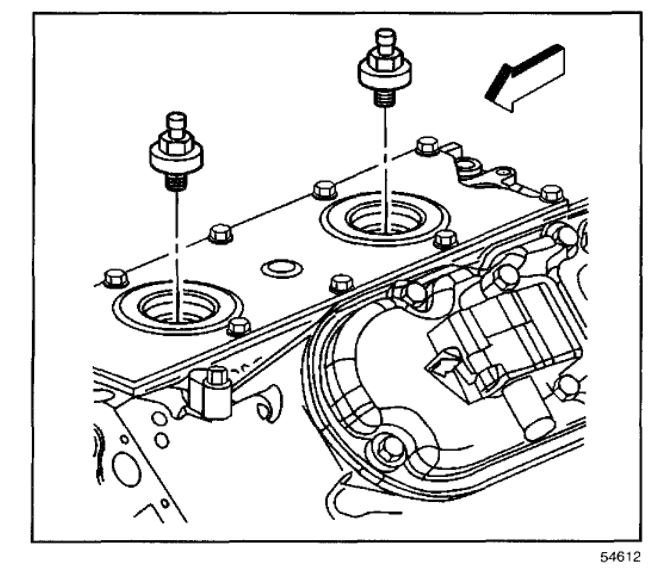 54612