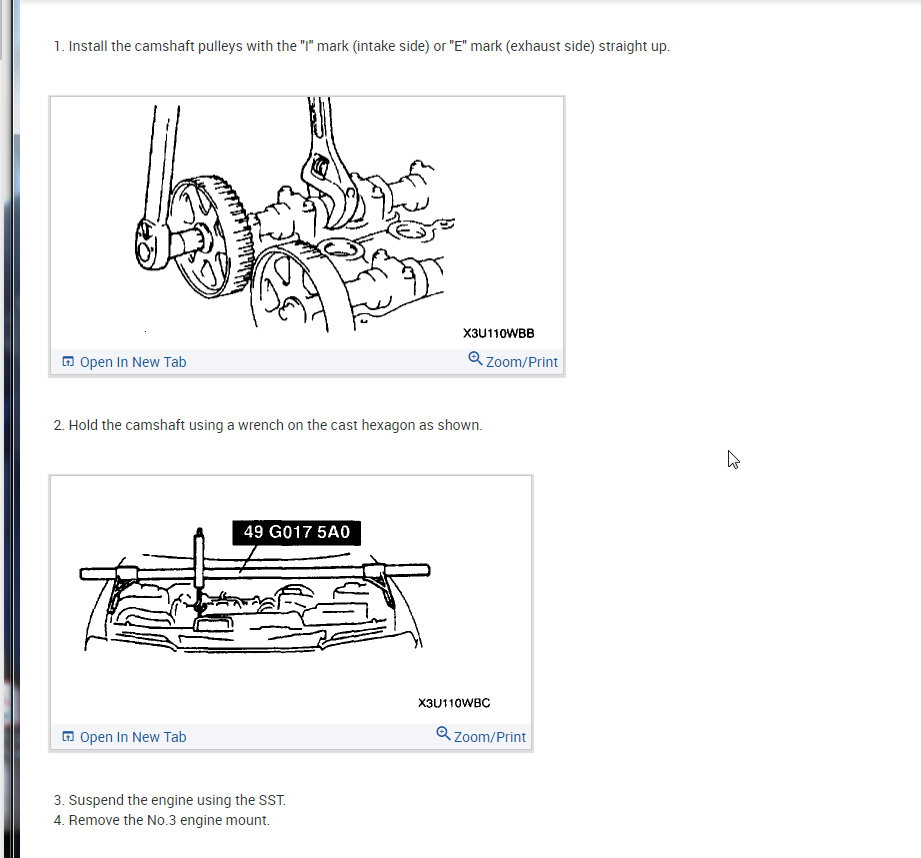 1. Install the camshaft pulleys with the "I" mark (intake side) or "E" mark (exhaust side) straight up.

X3U110WBB

Open In New Tab

Zoom/Print

2. Hold the camshaft using a wrench on the cast hexagon as shown.

49 G017 5A0

X3U110WBC

Open In New Tab

Zoom/Print

3. Suspend the engine using the SST.
4. Remove the No.3 engine mount.