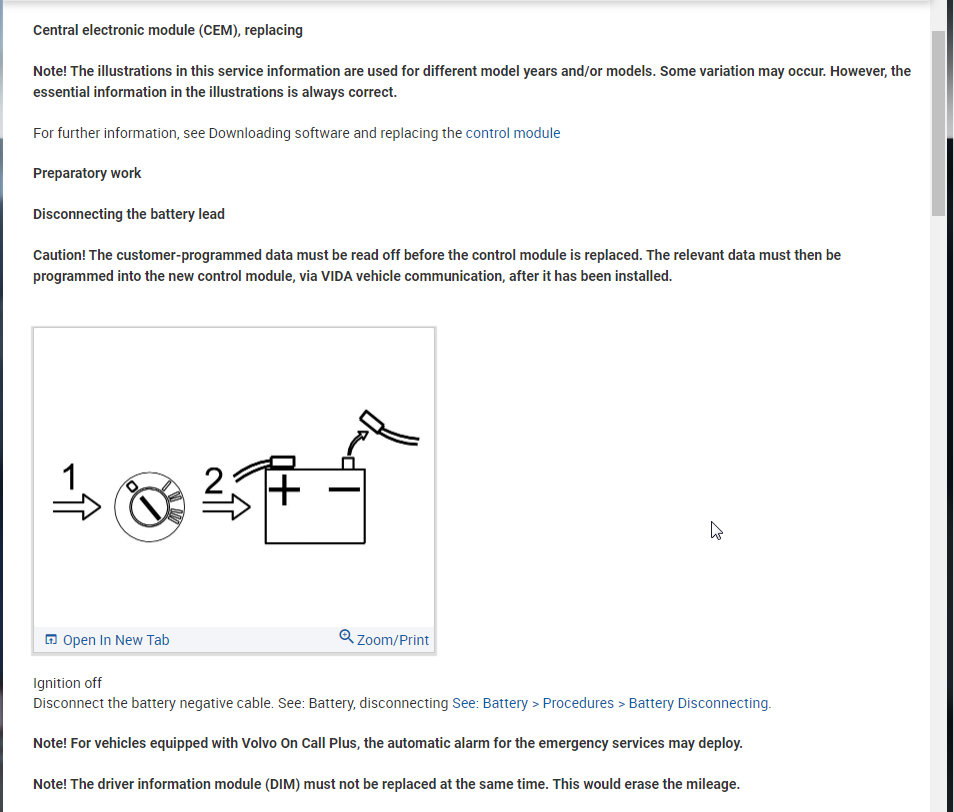 Central electronic module (CEM), replacing

Note! The illustrations in this service information are used for different model years and/or models. Some variation may occur. However, the essential information in the illustrations is always correct.

For further information, see Downloading software and replacing the control module

Preparatory work

Disconnecting the battery lead

Caution! The customer-programmed data must be read off before the control module is replaced. The relevant data must then be programmed into the new control module, via VIDA vehicle communication, after it has been installed.

1

2

+

−

Open In New Tab

Zoom/Print

Ignition off
Disconnect the battery negative cable. See: Battery, disconnecting See: Battery > Procedures > Battery Disconnecting.

Note! For vehicles equipped with Volvo On Call Plus, the automatic alarm for the emergency services may deploy.

Note! The driver information module (DIM) must not be replaced at the same time. This would erase the mileage.