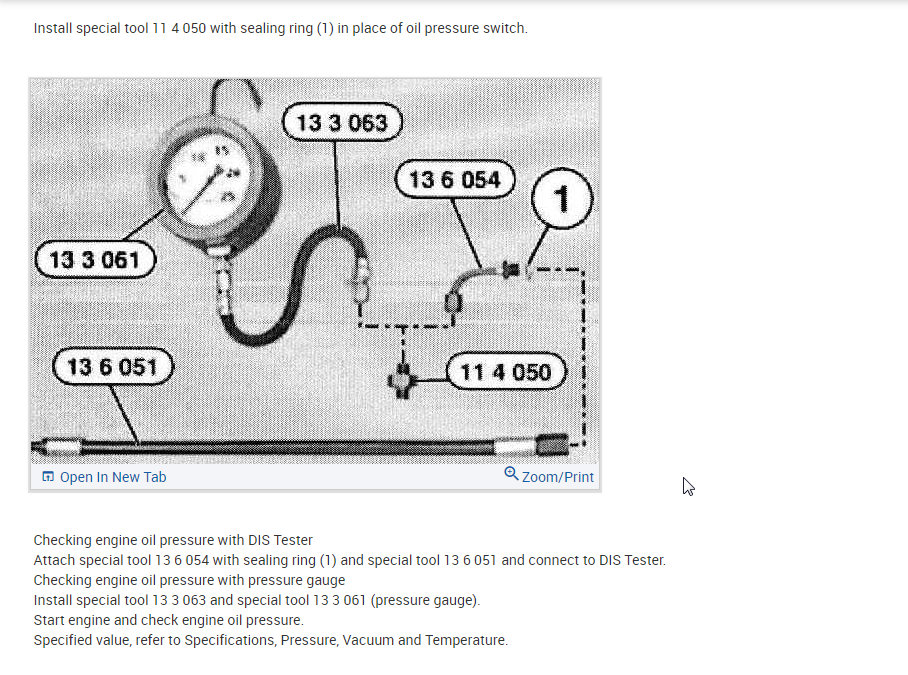 Install special tool 11 4 050 with sealing ring (1) in place of oil pressure switch.

13 3 063
13 6 054
1
13 3 061
13 6 051
11 4 050

Open In New Tab
Zoom/Print

Checking engine oil pressure with DIS Tester
Attach special tool 13 6 054 with sealing ring (1) and special tool 13 6 051 and connect to DIS Tester.
Checking engine oil pressure with pressure gauge
Install special tool 13 3 063 and special tool 13 3 061 (pressure gauge).
Start engine and check engine oil pressure.
Specified value, refer to Specifications, Pressure, Vacuum and Temperature.