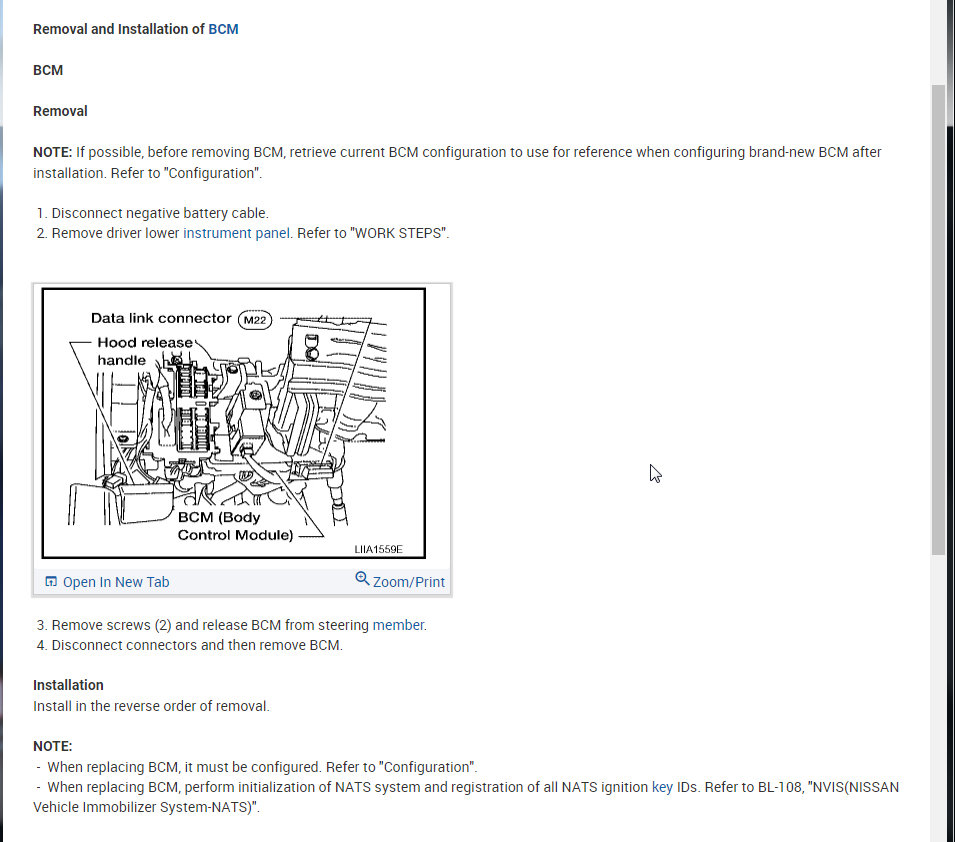 Removal and Installation of BCM

BCM

Removal

NOTE: If possible, before removing BCM, retrieve current BCM configuration to use for reference when configuring brand-new BCM after installation. Refer to "Configuration".

1. Disconnect negative battery cable.
2. Remove driver lower instrument panel. Refer to "WORK STEPS".

Data link connector M22
Hood release handle
BCM (Body Control Module)
LIIA1559E

Open In New Tab
Zoom/Print

3. Remove screws (2) and release BCM from steering member.
4. Disconnect connectors and then remove BCM.

Installation
Install in the reverse order of removal.

NOTE:
- When replacing BCM, it must be configured. Refer to "Configuration".
- When replacing BCM, perform initialization of NATS system and registration of all NATS ignition key IDs. Refer to BL-108, "NVIS(NISSAN Vehicle Immobilizer System-NATS)".