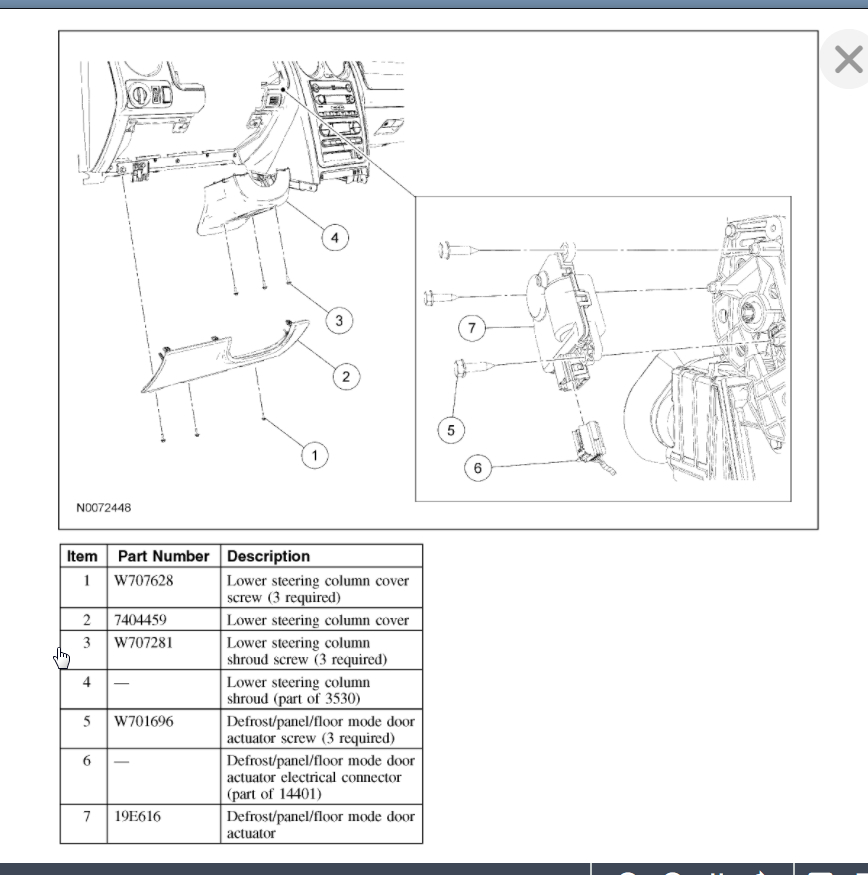 4

3

2

1

7

5

6

N0072448

| Item | Part Number | Description |
|---|---|---|
| 1 | W707628 | Lower steering column cover screw (3 required) |
| 2 | 7404459 | Lower steering column cover |
| 3 | W707281 | Lower steering column shroud screw (3 required) |
| 4 | — | Lower steering column shroud (part of 3530) |
| 5 | W701696 | Defrost/panel/floor mode door actuator screw (3 required) |
| 6 | — | Defrost/panel/floor mode door actuator electrical connector (part of 14401) |
| 7 | 19E616 | Defrost/panel/floor mode door actuator |