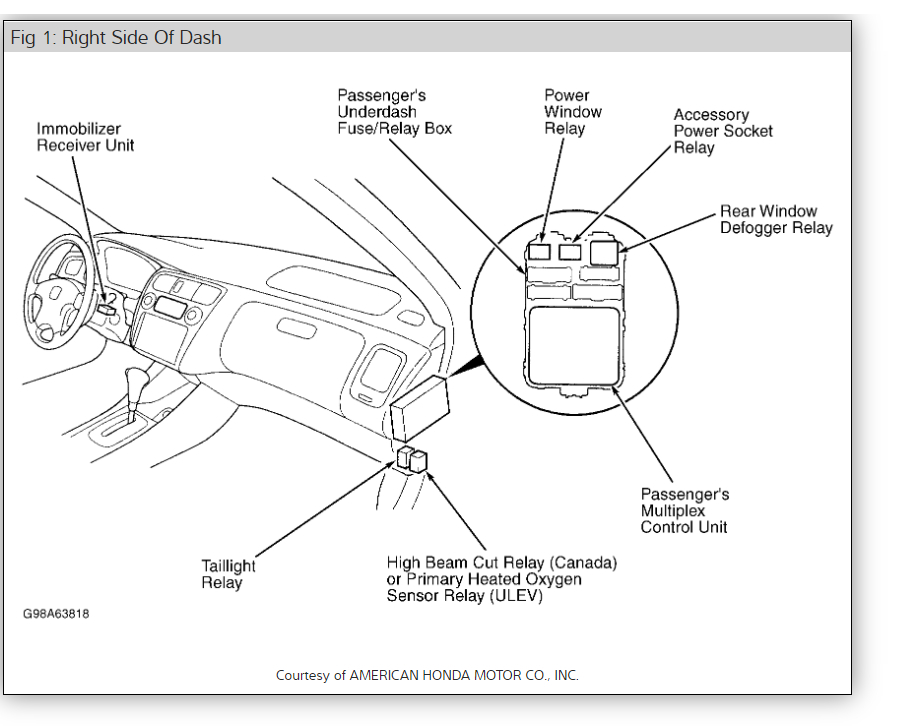 Fig 1: Right Side Of Dash

Immobilizer Receiver Unit

Passenger's Underdash Fuse/Relay Box

Power Window Relay

Accessory Power Socket Relay

Rear Window Defogger Relay

Passenger's Multiplex Control Unit

Taillight Relay

High Beam Cut Relay (Canada) or Primary Heated Oxygen Sensor Relay (ULEV)

G98A63818

Courtesy of AMERICAN HONDA MOTOR CO., INC.