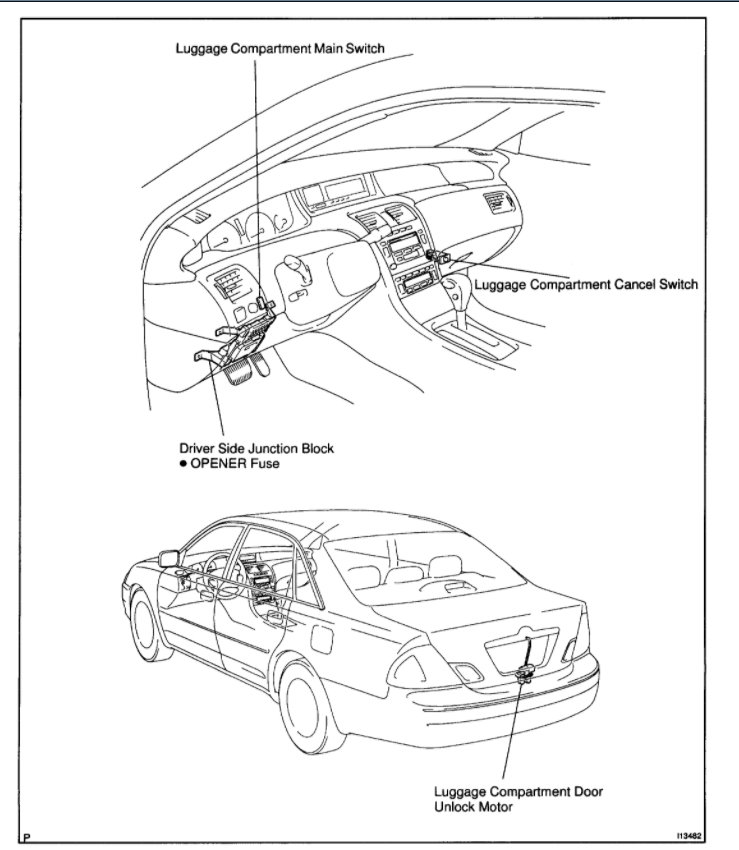 Luggage Compartment Main Switch

Luggage Compartment Cancel Switch

Driver Side Junction Block
● OPENER Fuse

Luggage Compartment Door Unlock Motor

P

I13482