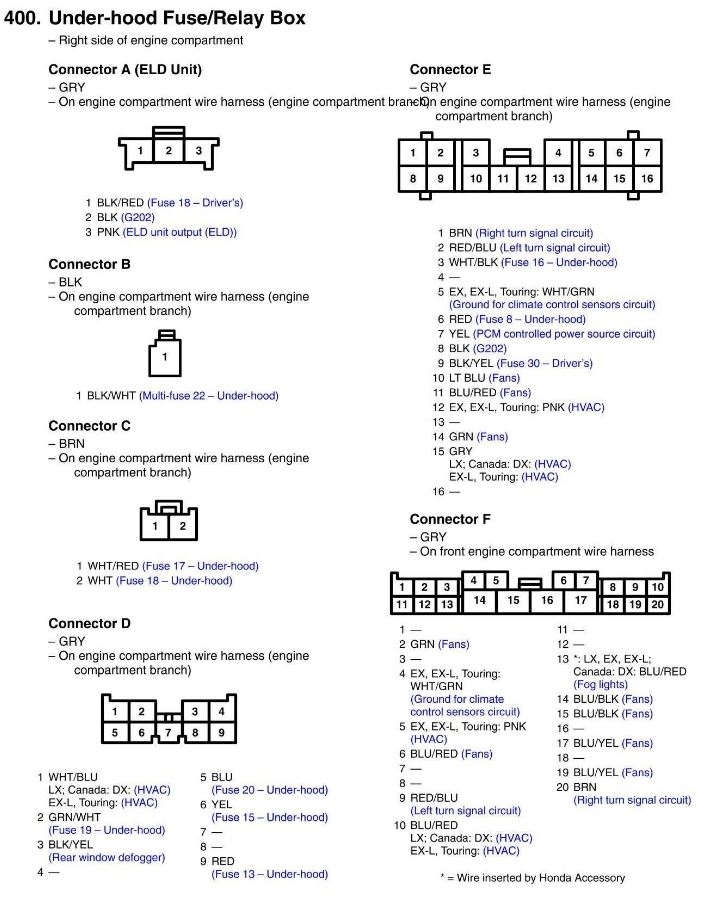 400. Under-hood Fuse/Relay Box
– Right side of engine compartment

Connector A (ELD Unit)
– GRY
– On engine compartment wire harness (engine compartment branch)

1 2 3

1 BLK/RED (Fuse 18 – Driver's)
2 BLK (G202)
3 PNK (ELD unit output (ELD))

Connector B
– BLK
– On engine compartment wire harness (engine compartment branch)

1

1 BLK/WHT (Multi-fuse 22 – Under-hood)

Connector C
– BRN
– On engine compartment wire harness (engine compartment branch)

1 2

1 WHT/RED (Fuse 17 – Under-hood)
2 WHT (Fuse 18 – Under-hood)

Connector D
– GRY
– On engine compartment wire harness (engine compartment branch)

1 2 3 4
5 6 7 8 9

1 WHT/BLU
LX; Canada: DX: (HVAC)
EX-L, Touring: (HVAC)
2 GRN/WHT
(Fuse 19 – Under-hood)
3 BLK/YEL
(Rear window defogger)
4 —
5 BLU
(Fuse 20 – Under-hood)
6 YEL
(Fuse 15 – Under-hood)
7 —
8 —
9 RED
(Fuse 13 – Under-hood)

Connector E
– GRY
– On engine compartment wire harness (engine compartment branch)

1 2 3 4 5 6 7
8 9 10 11 12 13 14 15 16

1 BRN (Right turn signal circuit)
2 RED/BLU (Left turn signal circuit)
3 WHT/BLK (Fuse 16 – Under-hood)
4 —
5 EX, EX-L, Touring: WHT/GRN
(Ground for climate control sensors circuit)
6 RED (Fuse 8 – Under-hood)
7 YEL (PCM controlled power source circuit)
8 BLK (G202)
9 BLK/YEL (Fuse 30 – Driver's)
10 LT BLU (Fans)
11 BLU/RED (Fans)
12 EX, EX-L, Touring: PNK (HVAC)
13 —
14 GRN (Fans)
15 GRY
LX; Canada: DX: (HVAC)
EX-L, Touring: (HVAC)
16 —

Connector F
– GRY
– On front engine compartment wire harness

1 2 3 4 5 6 7 8 9 10
11 12 13 14 15 16 17 18 19 20

1 —
2 GRN (Fans)
3 —
4 EX, EX-L, Touring:
WHT/GRN
(Ground for climate control sensors circuit)
5 EX, EX-L, Touring: PNK
(HVAC)
6 BLU/RED (Fans)
7 —
8 —
9 RED/BLU
(Left turn signal circuit)
10 BLU/RED
LX; Canada: DX: (HVAC)
EX-L, Touring: (HVAC)
11 —
12 —
13 *: LX, EX, EX-L;
Canada: DX: BLU/RED
(Fog lights)
14 BLU/BLK (Fans)
15 BLU/BLK (Fans)
16 —
17 BLU/YEL (Fans)
18 —
19 BLU/YEL (Fans)
20 BRN
(Right turn signal circuit)

* = Wire inserted by Honda Accessory