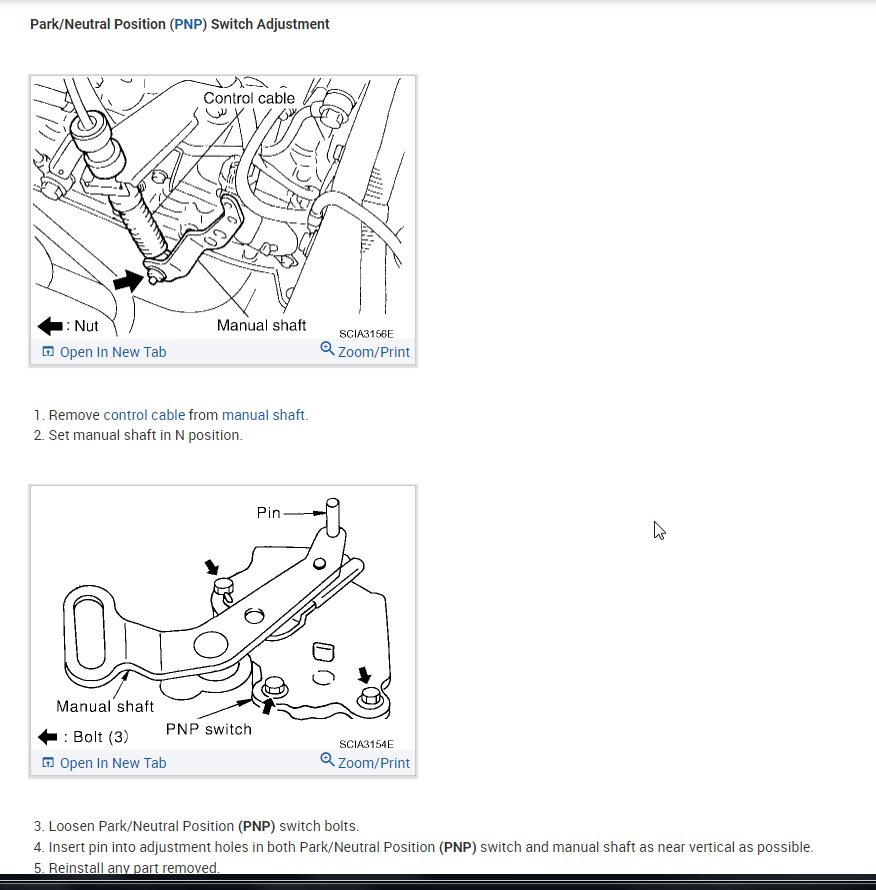 Park/Neutral Position (PNP) Switch Adjustment

Control cable

: Nut

Manual shaft

SCIA3156E

Open In New Tab

Zoom/Print

1. Remove control cable from manual shaft.
2. Set manual shaft in N position.

Pin

Manual shaft

PNP switch

: Bolt (3)

SCIA3154E

Open In New Tab

Zoom/Print

3. Loosen Park/Neutral Position (PNP) switch bolts.
4. Insert pin into adjustment holes in both Park/Neutral Position (PNP) switch and manual shaft as near vertical as possible.
5. Reinstall any part removed.