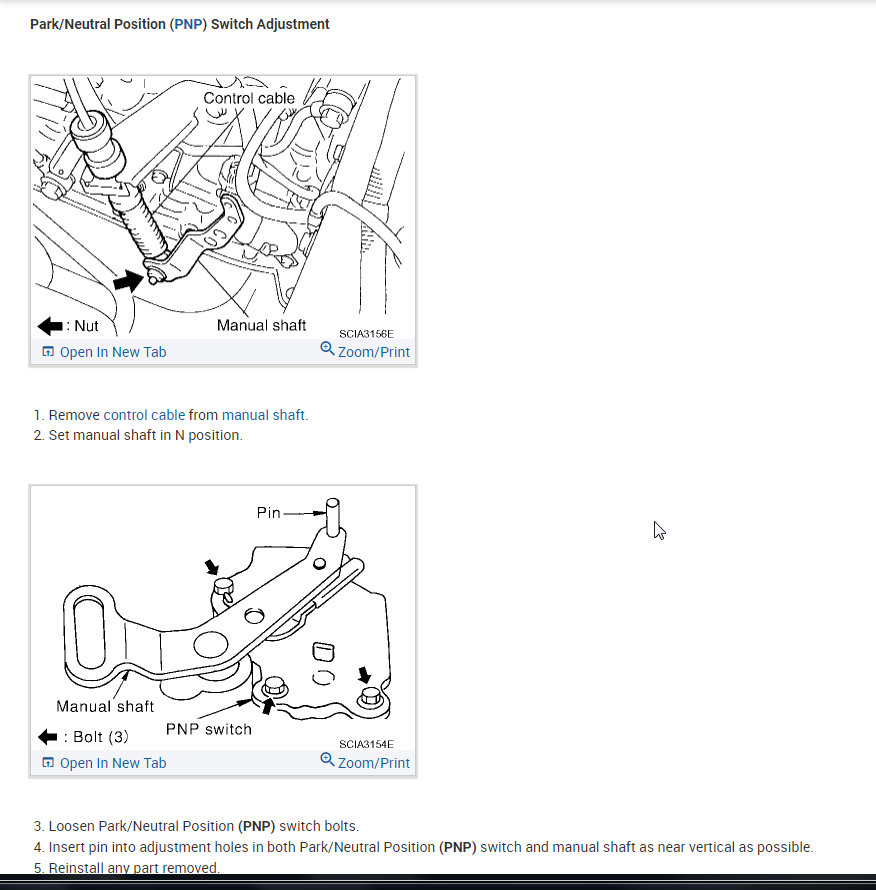 Park/Neutral Position (PNP) Switch Adjustment

Control cable

: Nut

Manual shaft

SCIA3156E

Open In New Tab

Zoom/Print

1. Remove control cable from manual shaft.
2. Set manual shaft in N position.

Pin

Manual shaft

PNP switch

: Bolt (3)

SCIA3154E

Open In New Tab

Zoom/Print

3. Loosen Park/Neutral Position (PNP) switch bolts.
4. Insert pin into adjustment holes in both Park/Neutral Position (PNP) switch and manual shaft as near vertical as possible.
5. Reinstall any part removed.