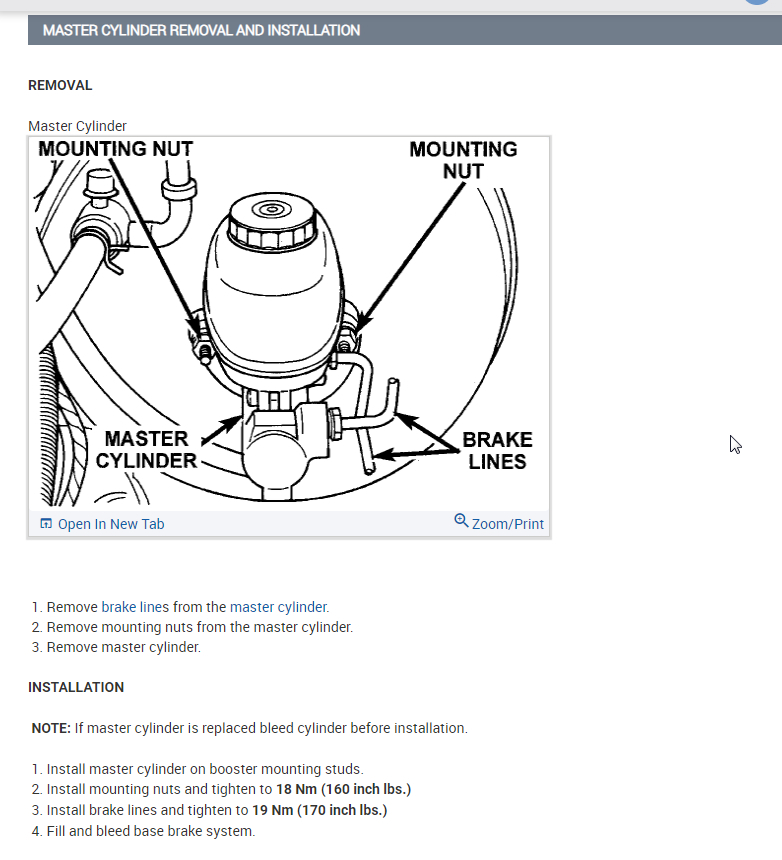 MASTER CYLINDER REMOVAL AND INSTALLATION

REMOVAL

Master Cylinder

MOUNTING NUT

MOUNTING NUT

MASTER CYLINDER

BRAKE LINES

Open In New Tab

Zoom/Print

1. Remove brake lines from the master cylinder.
2. Remove mounting nuts from the master cylinder.
3. Remove master cylinder.

INSTALLATION

NOTE: If master cylinder is replaced bleed cylinder before installation.

1. Install master cylinder on booster mounting studs.
2. Install mounting nuts and tighten to 18 Nm (160 inch lbs.)
3. Install brake lines and tighten to 19 Nm (170 inch lbs.)
4. Fill and bleed base brake system.