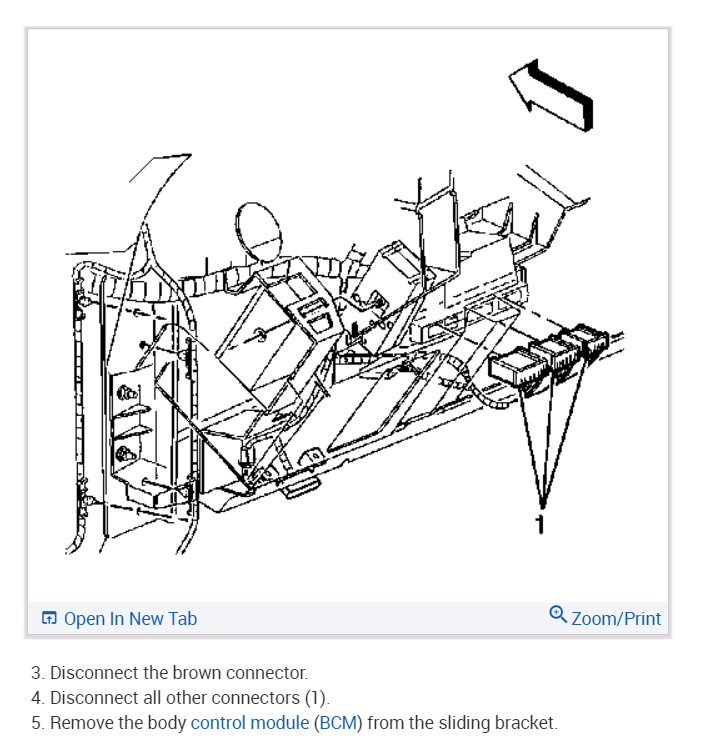 1

Open In New Tab

Zoom/Print

3. Disconnect the brown connector.
4. Disconnect all other connectors (1).
5. Remove the body control module (BCM) from the sliding bracket.