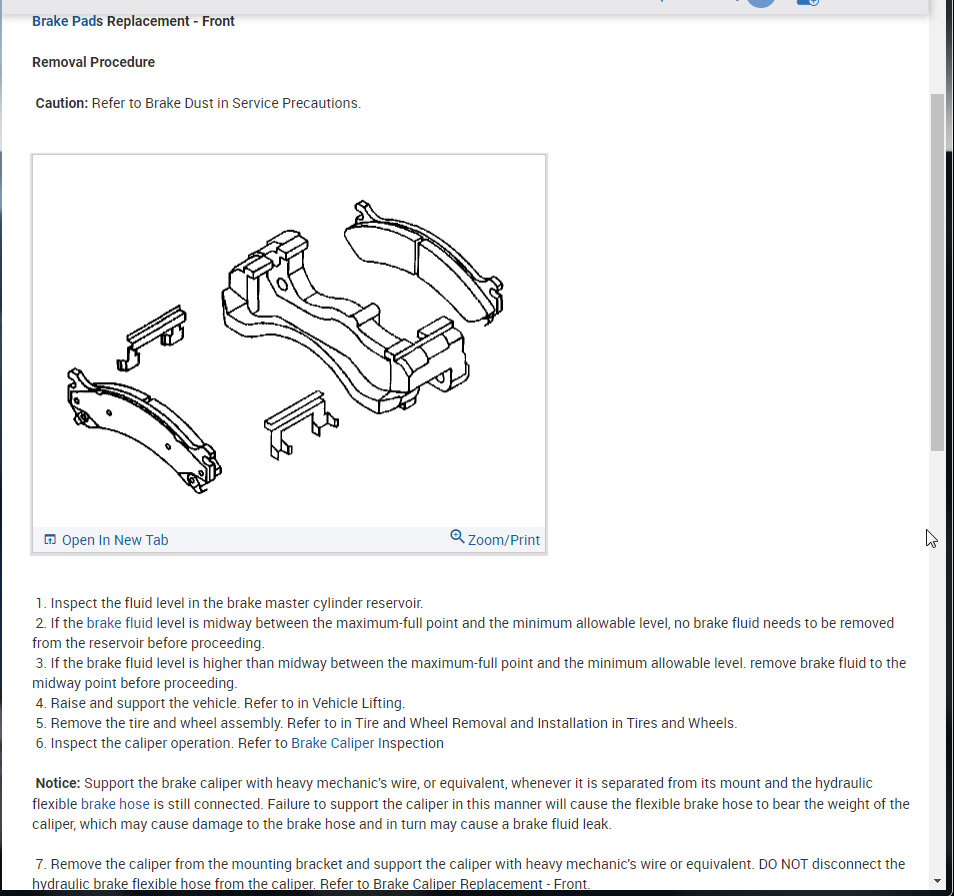 Brake Pads Replacement - Front

Removal Procedure

Caution: Refer to Brake Dust in Service Precautions.

Open In New Tab

Zoom/Print

1. Inspect the fluid level in the brake master cylinder reservoir.
2. If the brake fluid level is midway between the maximum-full point and the minimum allowable level, no brake fluid needs to be removed from the reservoir before proceeding.
3. If the brake fluid level is higher than midway between the maximum-full point and the minimum allowable level. remove brake fluid to the midway point before proceeding.
4. Raise and support the vehicle. Refer to in Vehicle Lifting.
5. Remove the tire and wheel assembly. Refer to in Tire and Wheel Removal and Installation in Tires and Wheels.
6. Inspect the caliper operation. Refer to Brake Caliper Inspection

Notice: Support the brake caliper with heavy mechanic's wire, or equivalent, whenever it is separated from its mount and the hydraulic flexible brake hose is still connected. Failure to support the caliper in this manner will cause the flexible brake hose to bear the weight of the caliper, which may cause damage to the brake hose and in turn may cause a brake fluid leak.

7. Remove the caliper from the mounting bracket and support the caliper with heavy mechanic's wire or equivalent. DO NOT disconnect the hydraulic brake flexible hose from the caliper. Refer to Brake Caliper Replacement - Front.