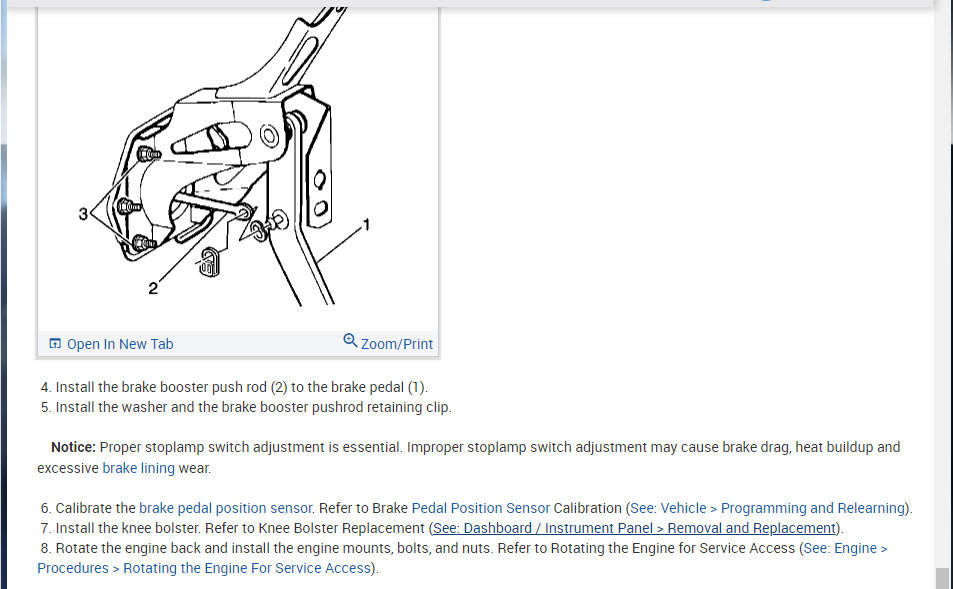 3

2

1

Open In New Tab

Zoom/Print

4. Install the brake booster push rod (2) to the brake pedal (1).
5. Install the washer and the brake booster pushrod retaining clip.

Notice: Proper stoplamp switch adjustment is essential. Improper stoplamp switch adjustment may cause brake drag, heat buildup and excessive brake lining wear.

6. Calibrate the brake pedal position sensor. Refer to Brake Pedal Position Sensor Calibration (See: Vehicle > Programming and Relearning).
7. Install the knee bolster. Refer to Knee Bolster Replacement (See: Dashboard / Instrument Panel > Removal and Replacement).
8. Rotate the engine back and install the engine mounts, bolts, and nuts. Refer to Rotating the Engine for Service Access (See: Engine > Procedures > Rotating the Engine For Service Access).