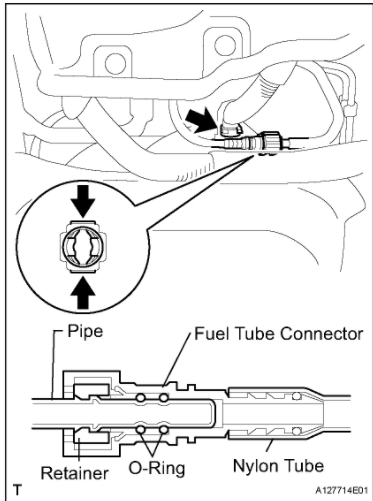 Pipe
Fuel Tube Connector
Retainer
O-Ring
Nylon Tube
T
A127714E01