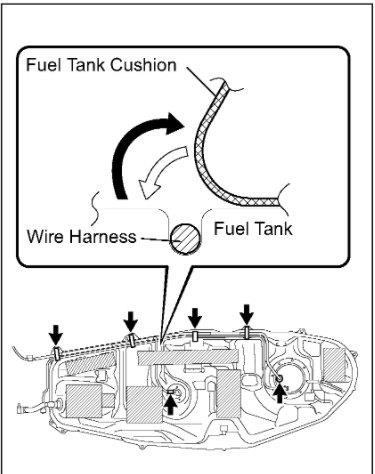 Fuel Tank Cushion

Wire Harness

Fuel Tank