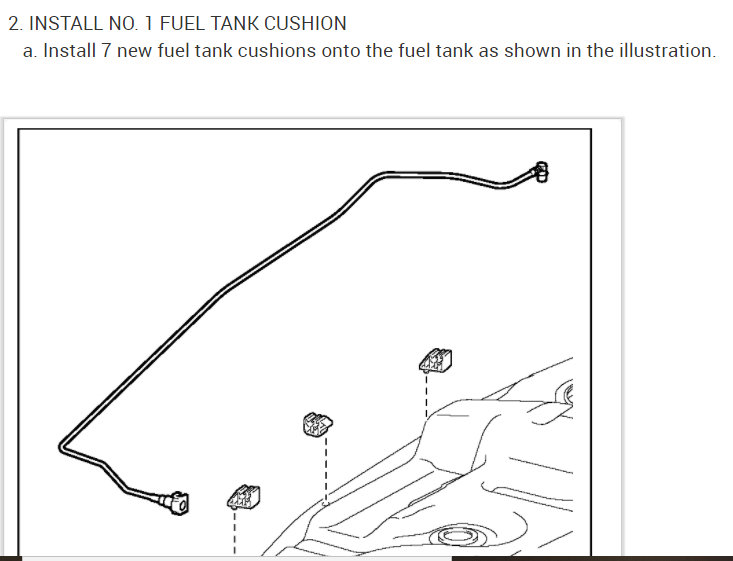 2. INSTALL NO. 1 FUEL TANK CUSHION

a. Install 7 new fuel tank cushions onto the fuel tank as shown in the illustration.