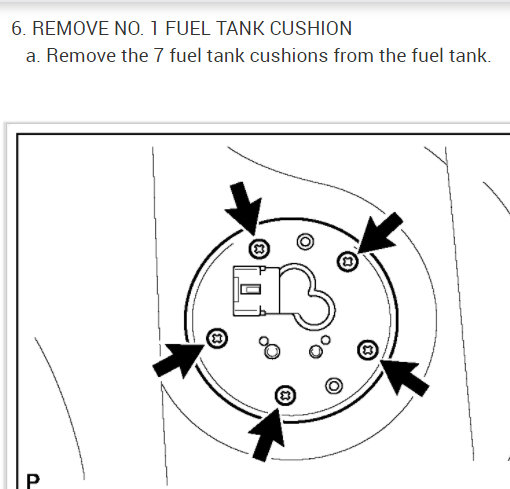 6. REMOVE NO. 1 FUEL TANK CUSHION
a. Remove the 7 fuel tank cushions from the fuel tank.

P