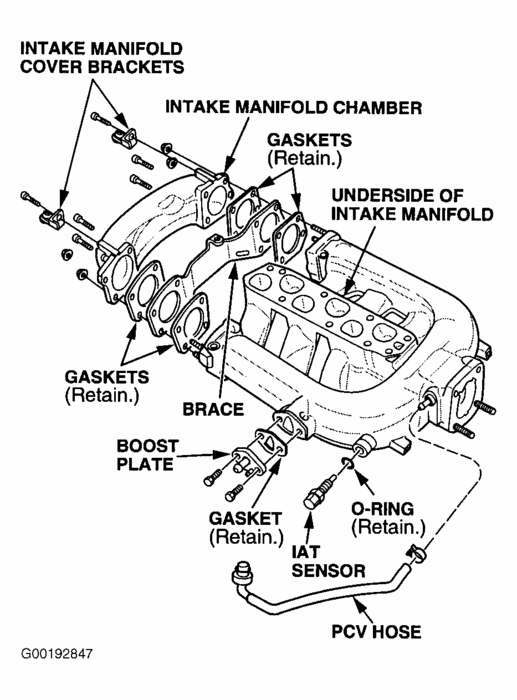 INTAKE MANIFOLD COVER BRACKETS

INTAKE MANIFOLD CHAMBER

GASKETS (Retain.)

UNDERSIDE OF INTAKE MANIFOLD

GASKETS (Retain.)

BRACE

BOOST PLATE

GASKET (Retain.)

O-RING (Retain.)

IAT SENSOR

PCV HOSE

G00192847