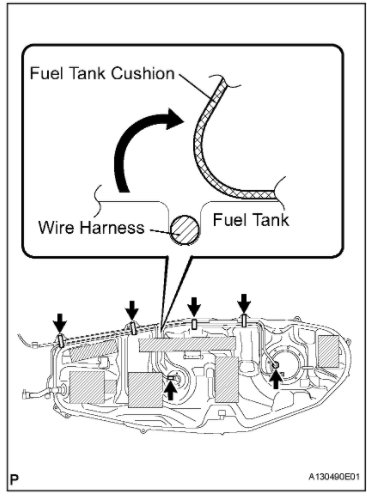 Fuel Tank Cushion

Wire Harness

Fuel Tank

P

A130490E01