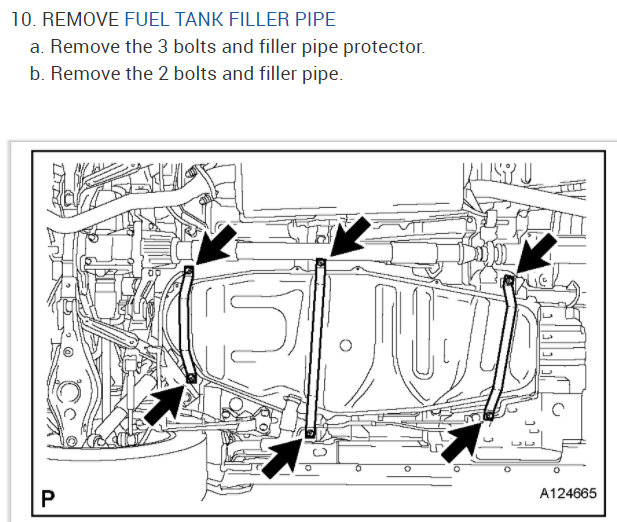 10. REMOVE FUEL TANK FILLER PIPE

a. Remove the 3 bolts and filler pipe protector.

b. Remove the 2 bolts and filler pipe.

P

A124665