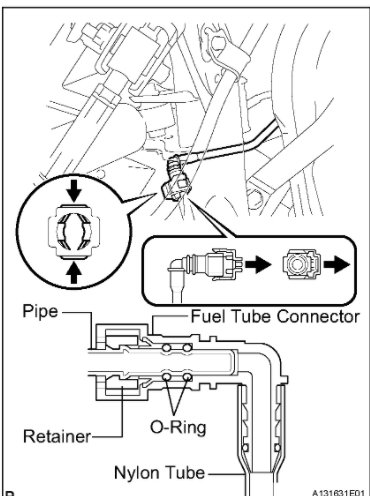 Pipe

Fuel Tube Connector

Retainer

O-Ring

Nylon Tube

A131631E01