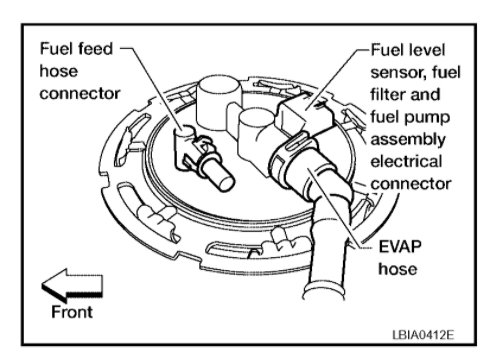 Fuel feed hose connector

Fuel level sensor, fuel filter and fuel pump assembly electrical connector

EVAP hose

Front

LBIA0412E