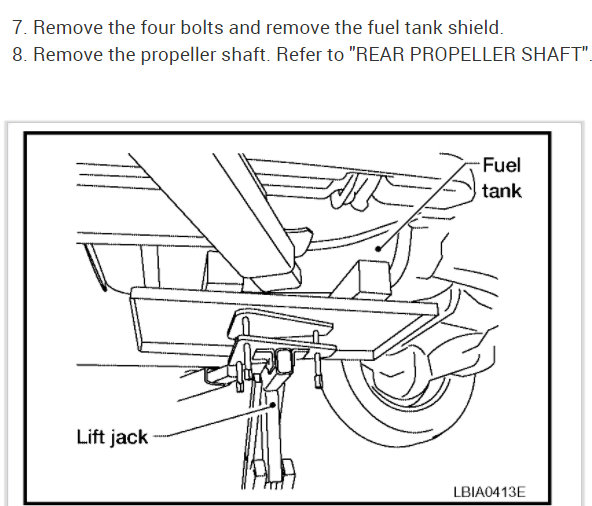 7. Remove the four bolts and remove the fuel tank shield.
8. Remove the propeller shaft. Refer to "REAR PROPELLER SHAFT".

Fuel tank

Lift jack

LBIA0413E