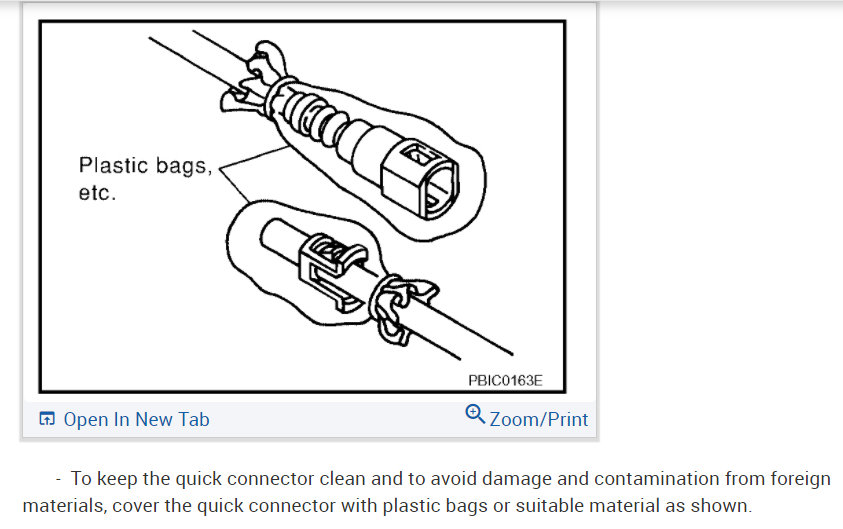 Plastic bags, etc.

PBIC0163E

Open In New Tab

Zoom/Print

- To keep the quick connector clean and to avoid damage and contamination from foreign materials, cover the quick connector with plastic bags or suitable material as shown.