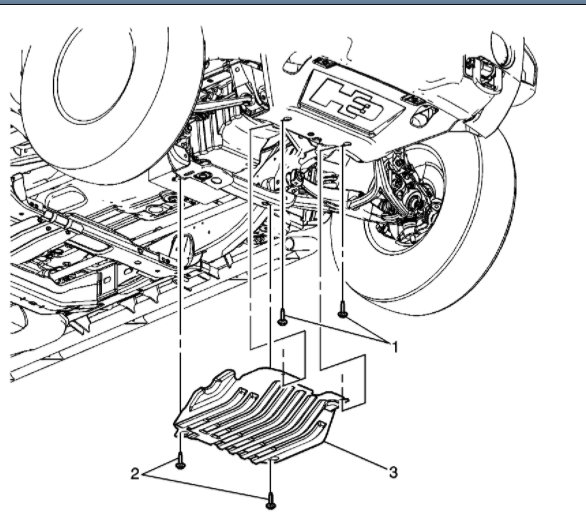 H3

1

2

3