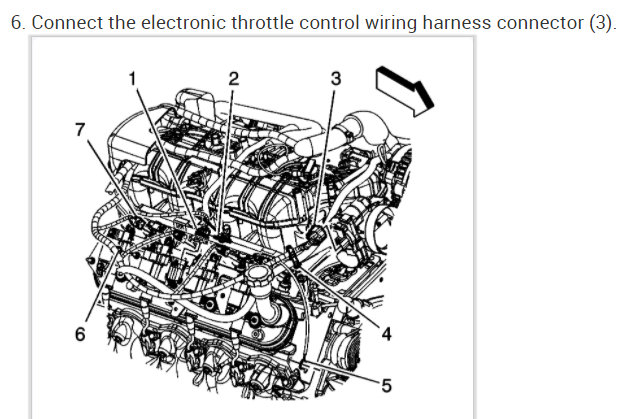 6. Connect the electronic throttle control wiring harness connector (3).

1
2
3
7
6
4
5