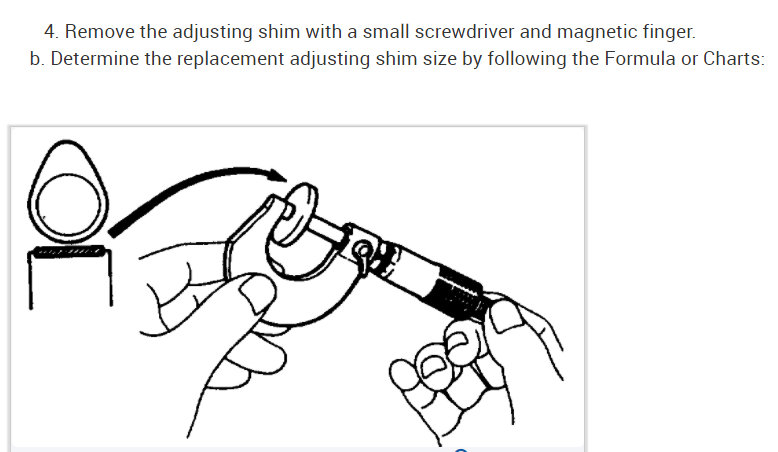 4. Remove the adjusting shim with a small screwdriver and magnetic finger.
b. Determine the replacement adjusting shim size by following the Formula or Charts: