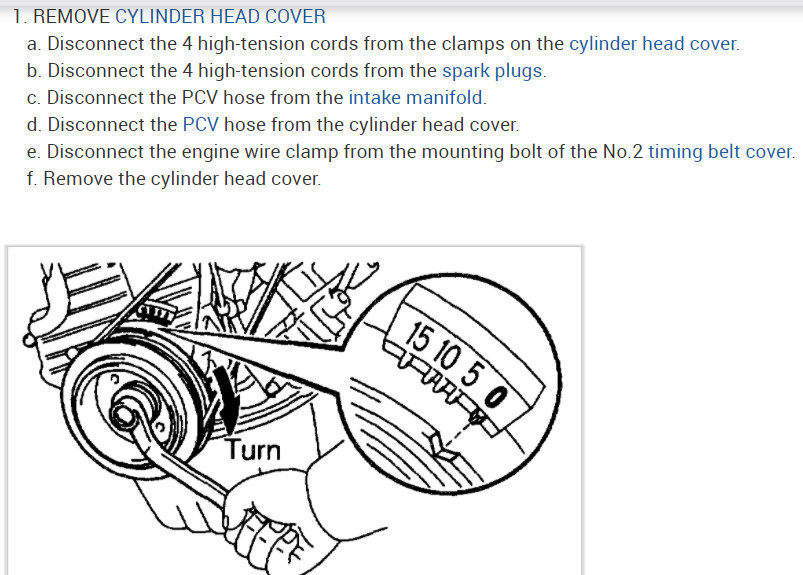 1. REMOVE CYLINDER HEAD COVER

a. Disconnect the 4 high-tension cords from the clamps on the cylinder head cover.

b. Disconnect the 4 high-tension cords from the spark plugs.

c. Disconnect the PCV hose from the intake manifold.

d. Disconnect the PCV hose from the cylinder head cover.

e. Disconnect the engine wire clamp from the mounting bolt of the No.2 timing belt cover.

f. Remove the cylinder head cover.

15 10 5 0

Turn