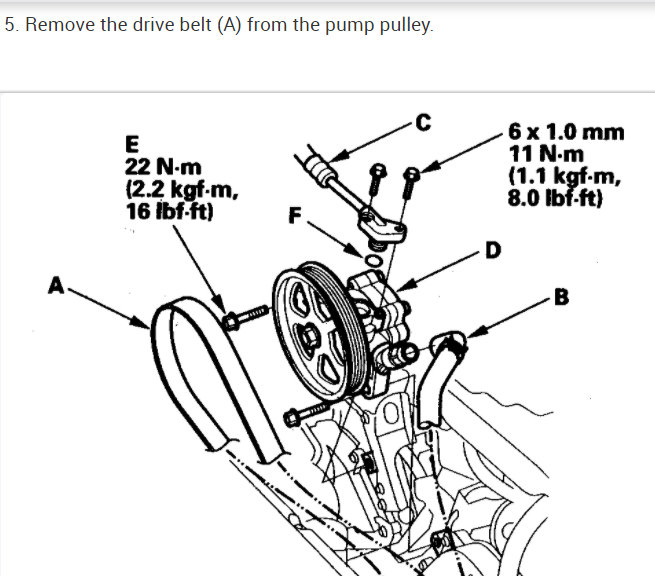 5. Remove the drive belt (A) from the pump pulley.

E
22 N·m
(2.2 kgf·m,
16 lbf·ft)

C

6 x 1.0 mm
11 N·m
(1.1 kgf·m,
8.0 lbf·ft)

F

D

A

B