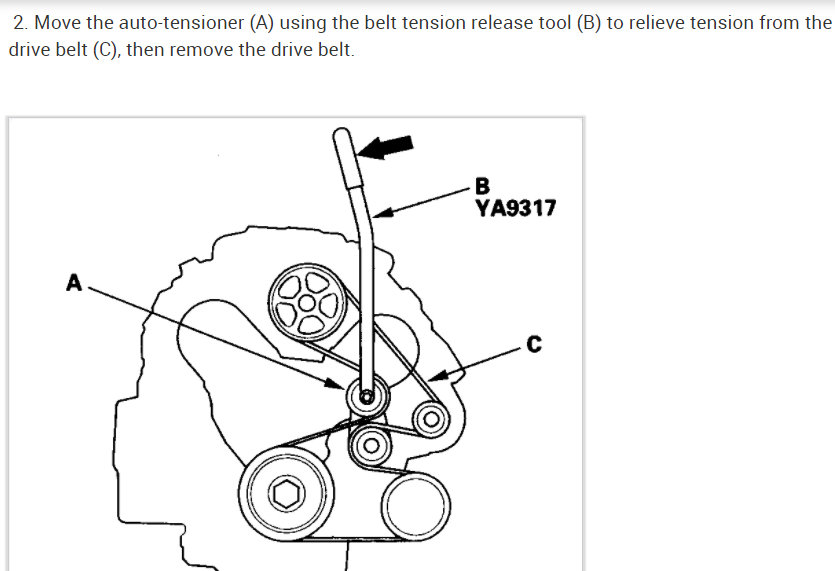 2. Move the auto-tensioner (A) using the belt tension release tool (B) to relieve tension from the drive belt (C), then remove the drive belt.

B
YA9317

A

C