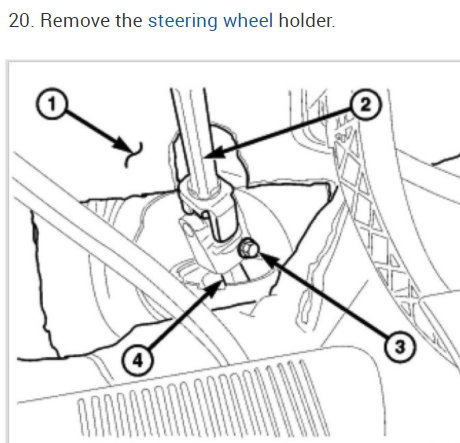 20. Remove the steering wheel holder.

1

2

3

4