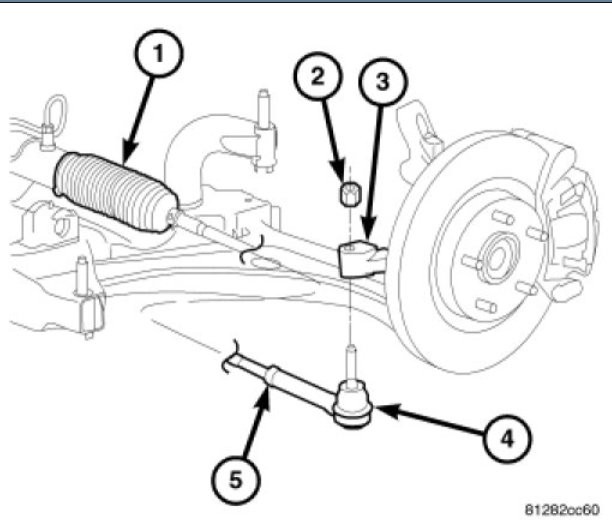 1
2
3
4
5
81282cc60