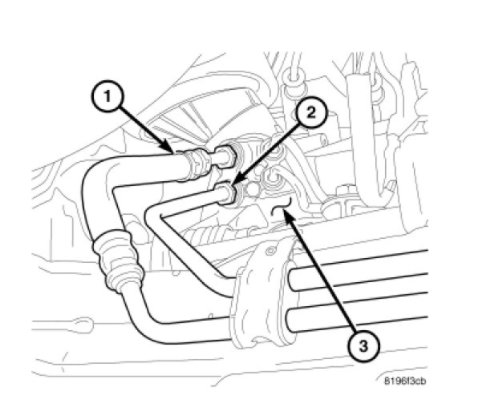 1
2
3
8196f3cb