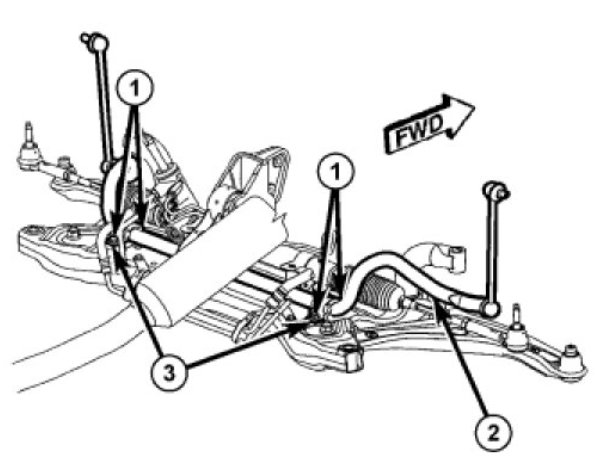 1
FWD
1
3
2