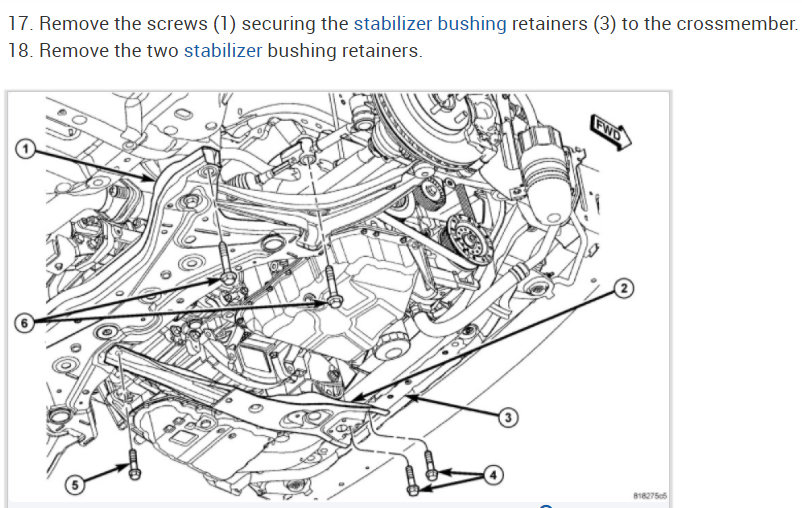 17. Remove the screws (1) securing the stabilizer bushing retainers (3) to the crossmember.
18. Remove the two stabilizer bushing retainers.

FWD

1

2

6

3

5

4

818275c5