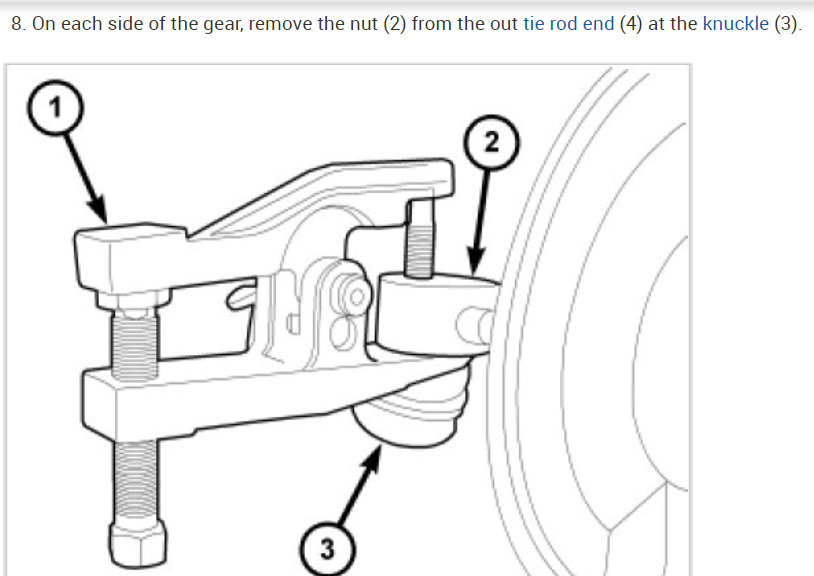 8. On each side of the gear, remove the nut (2) from the out tie rod end (4) at the knuckle (3).

1

2

3