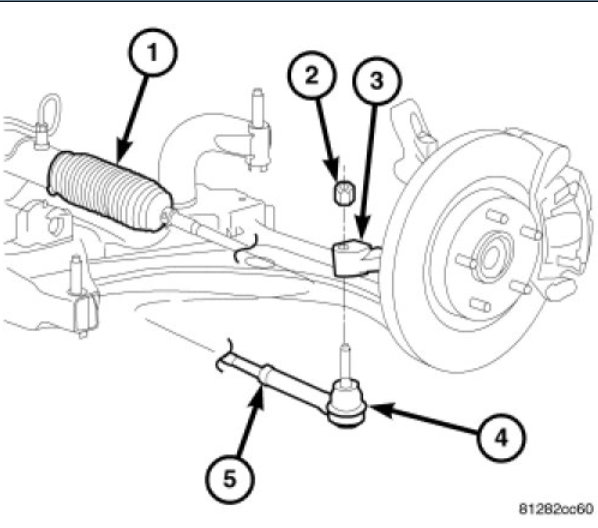 1
2
3
4
5
81282cc60