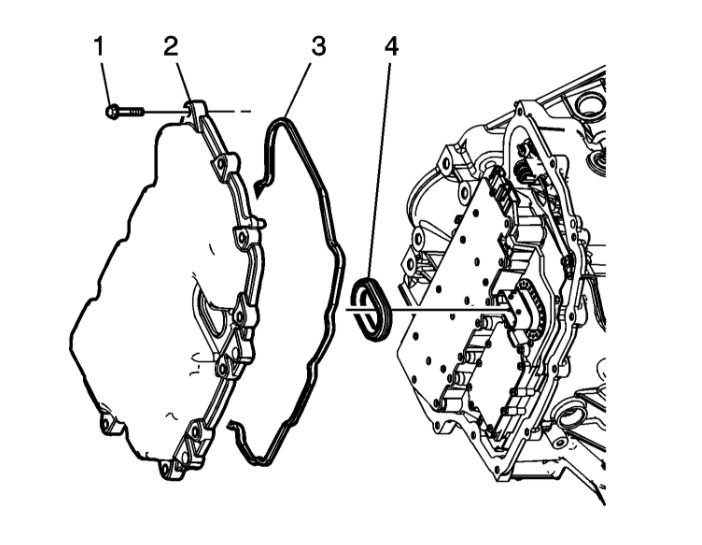 1
2
3
4