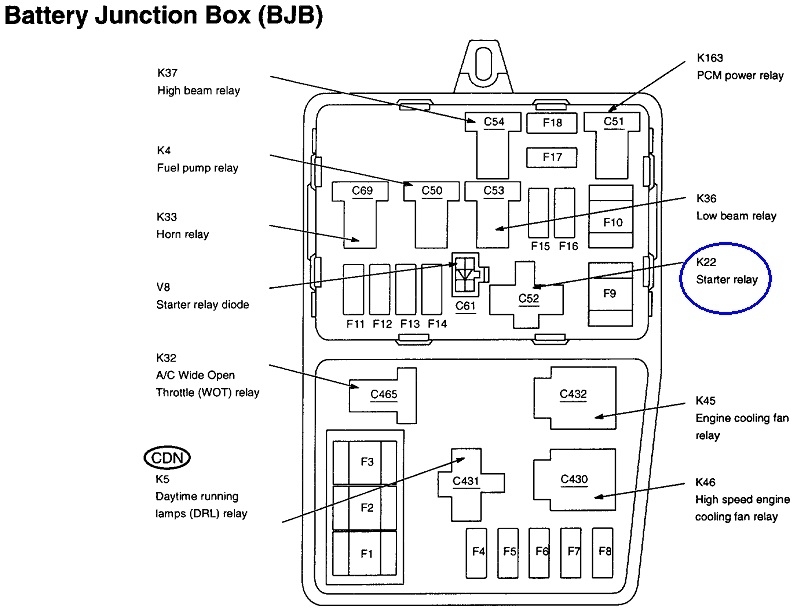 Battery Junction Box (BJB)

K37
High beam relay

K4
Fuel pump relay

K33
Horn relay

V8
Starter relay diode

K32
A/C Wide Open Throttle (WOT) relay

CDN
K5
Daytime running lamps (DRL) relay

K163
PCM power relay

K36
Low beam relay

K22
Starter relay

K45
Engine cooling fan relay

K46
High speed engine cooling fan relay

C54
F18
C51
F17
C69
C50
C53
F15
F16
F10
C61
C52
F9
F11
F12
F13
F14
C465
C432
F3
F2
F1
C431
C430
F4
F5
F6
F7
F8