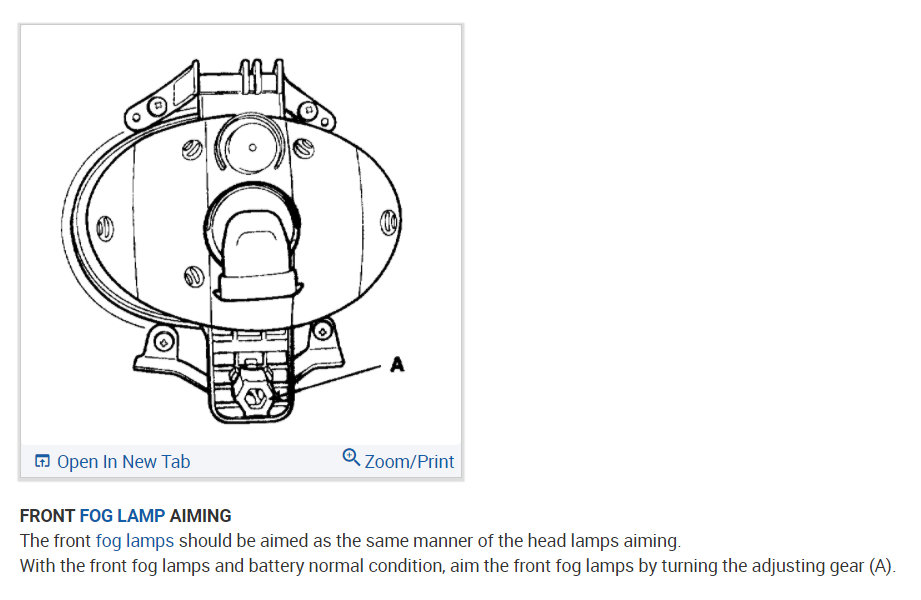 A

Open In New Tab

Zoom/Print

FRONT FOG LAMP AIMING

The front fog lamps should be aimed as the same manner of the head lamps aiming.
With the front fog lamps and battery normal condition, aim the front fog lamps by turning the adjusting gear (A).