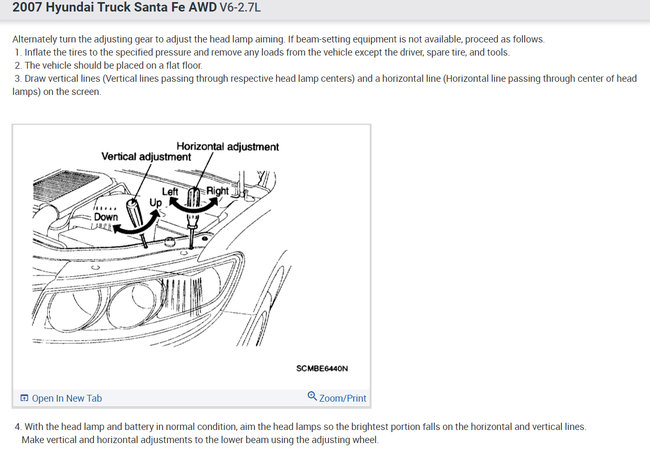 2007 Hyundai Truck Santa Fe AWD V6-2.7L

Alternately turn the adjusting gear to adjust the head lamp aiming. If beam-setting equipment is not available, proceed as follows.
1. Inflate the tires to the specified pressure and remove any loads from the vehicle except the driver, spare tire, and tools.
2. The vehicle should be placed on a flat floor.
3. Draw vertical lines (Vertical lines passing through respective head lamp centers) and a horizontal line (Horizontal line passing through center of head lamps) on the screen.

Horizontal adjustment
Vertical adjustment
Left
Right
Up
Down
SCMBE6440N

Open In New Tab
Zoom/Print

4. With the head lamp and battery in normal condition, aim the head lamps so the brightest portion falls on the horizontal and vertical lines.
Make vertical and horizontal adjustments to the lower beam using the adjusting wheel.