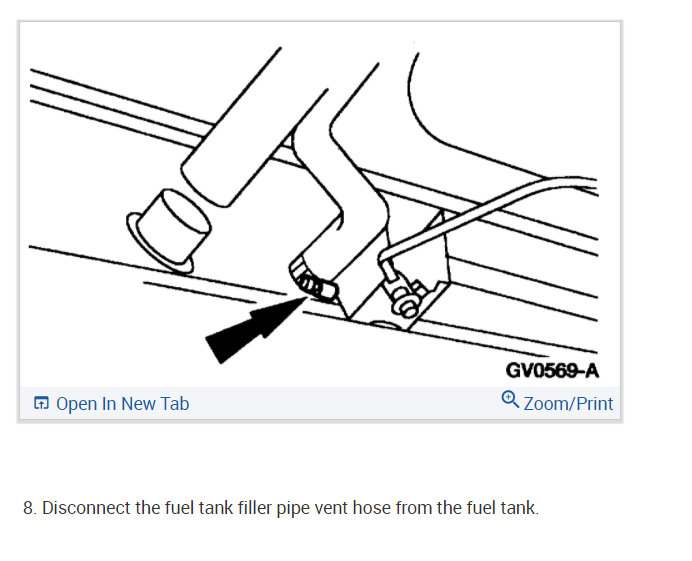 GV0569-A

Open In New Tab

Zoom/Print

8. Disconnect the fuel tank filler pipe vent hose from the fuel tank.