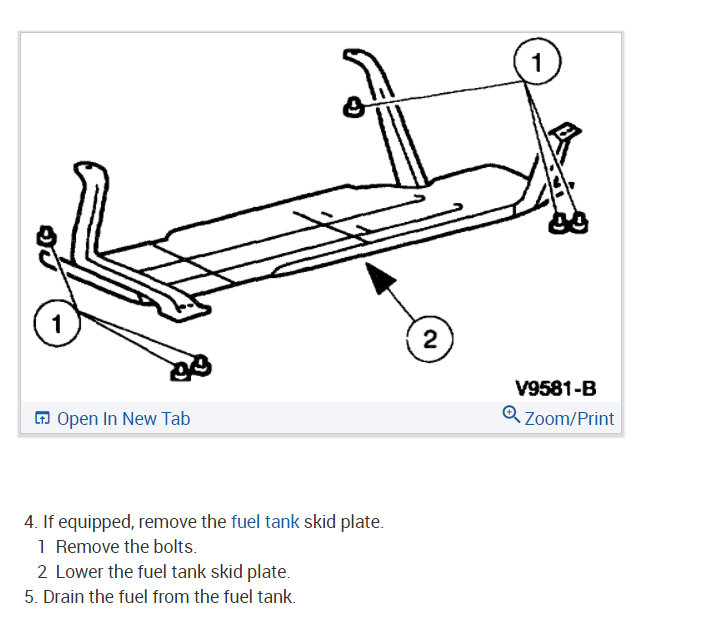 1

1

2

V9581-B

Open In New Tab

Zoom/Print

4. If equipped, remove the fuel tank skid plate.
1 Remove the bolts.
2 Lower the fuel tank skid plate.
5. Drain the fuel from the fuel tank.