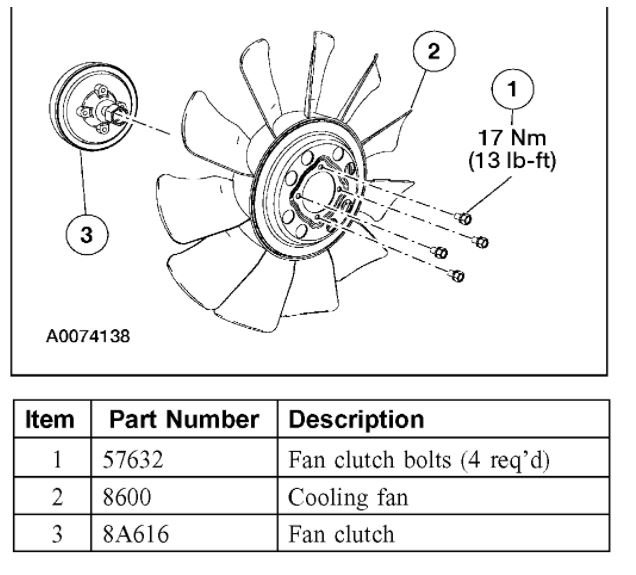 2

1

17 Nm
(13 lb-ft)

3

A0074138

| Item | Part Number | Description |
|---|---|---|
| 1 | 57632 | Fan clutch bolts (4 req'd) |
| 2 | 8600 | Cooling fan |
| 3 | 8A616 | Fan clutch |