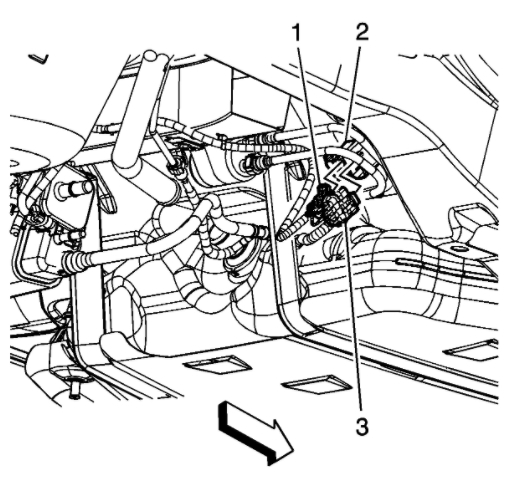 1
2
3