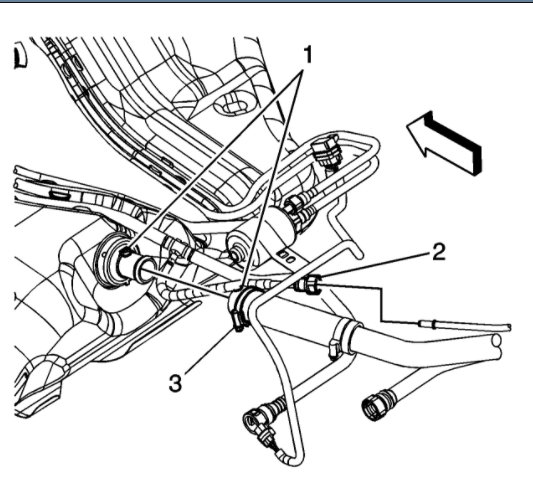 1
2
3