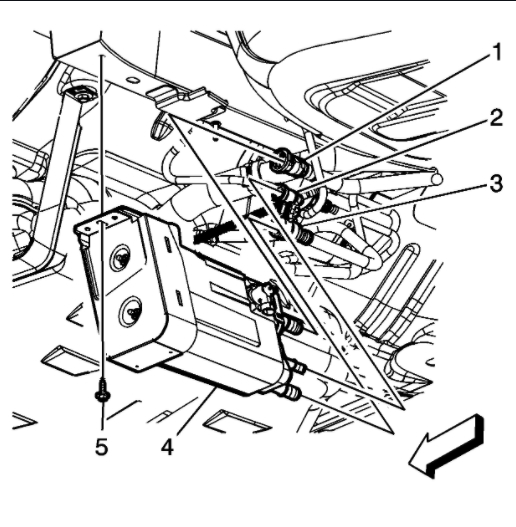 1
2
3
5
4