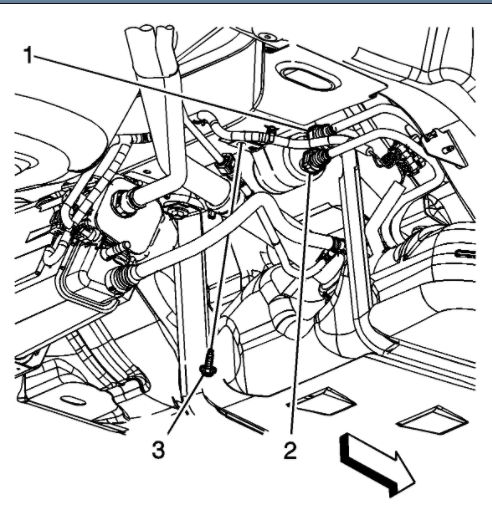 1
3
2